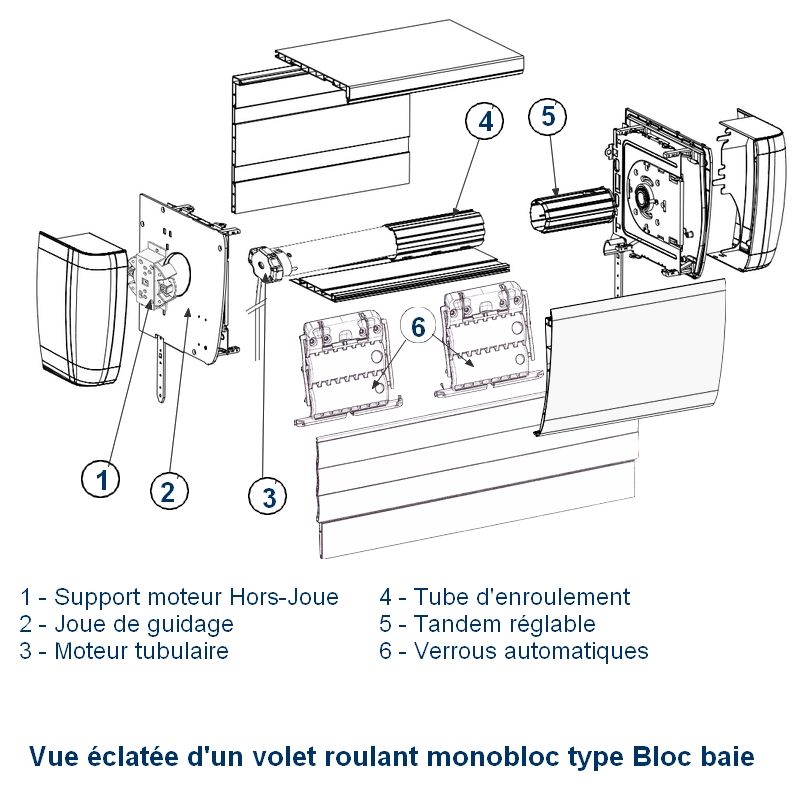 4

5

6

1

2

3

1 - Support moteur Hors-Joue
2 - Joue de guidage
3 - Moteur tubulaire

4 - Tube d'enroulement
5 - Tandem réglable
6 - Verrous automatiques

Vue éclatée d'un volet roulant monobloc type Bloc baie