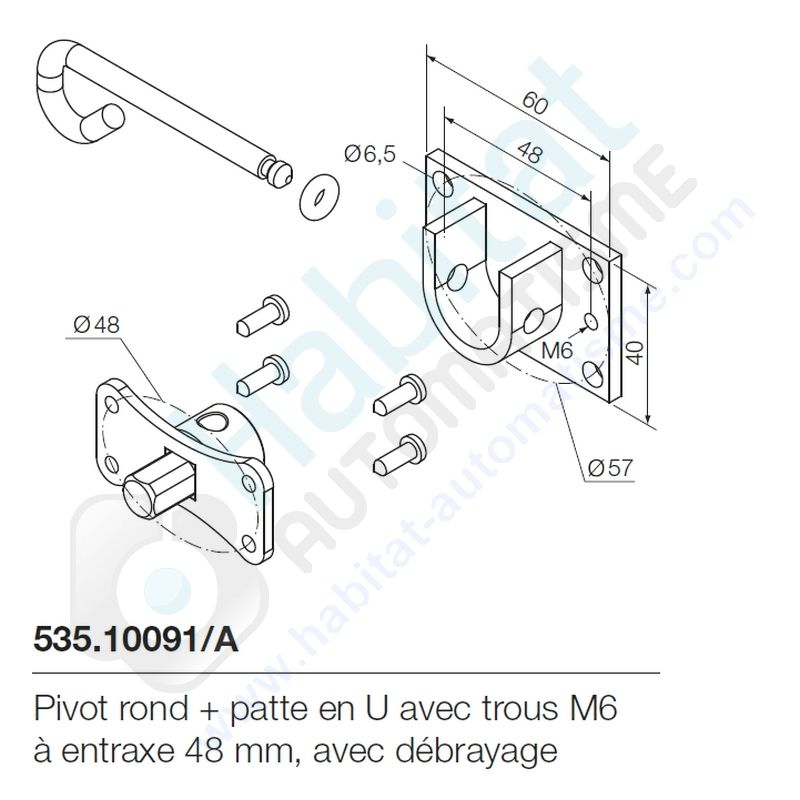 60
48
Ø6,5
Ø48
M6
40
Ø57
Habitat AUTOMATISME
www.habitat-automatisme.com

535.10091/A

Pivot rond + patte en U avec trous M6 à entraxe 48 mm, avec débrayage