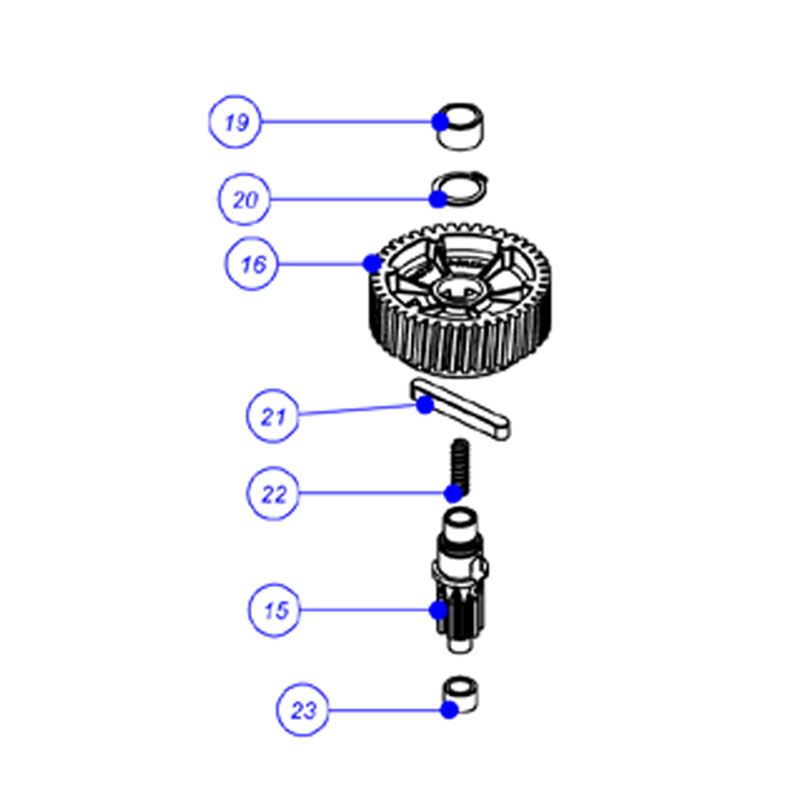 19
20
16
21
22
15
23