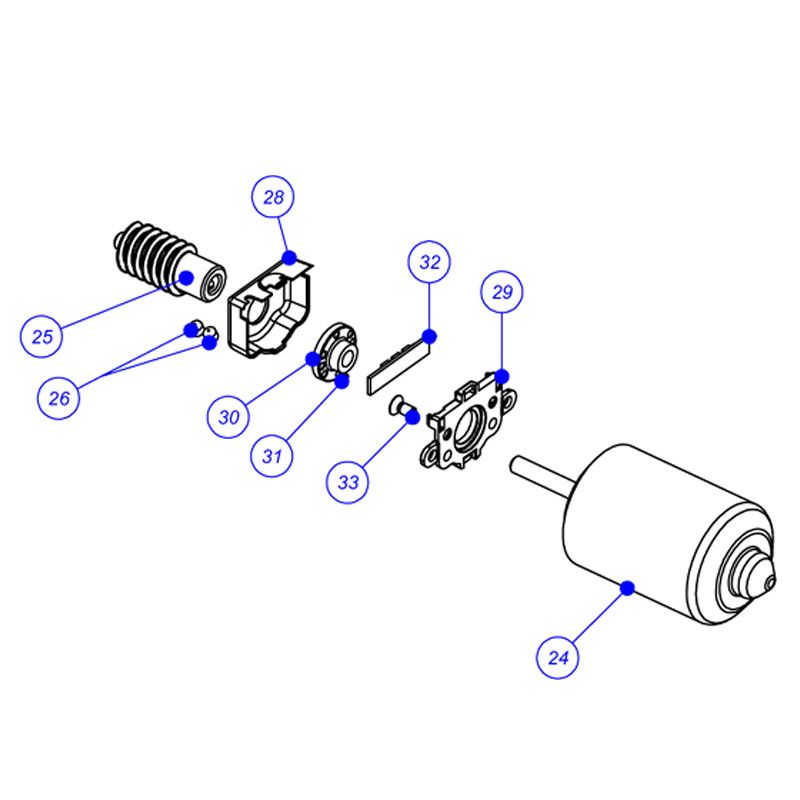 28
32
29
25
26
30
31
33
24