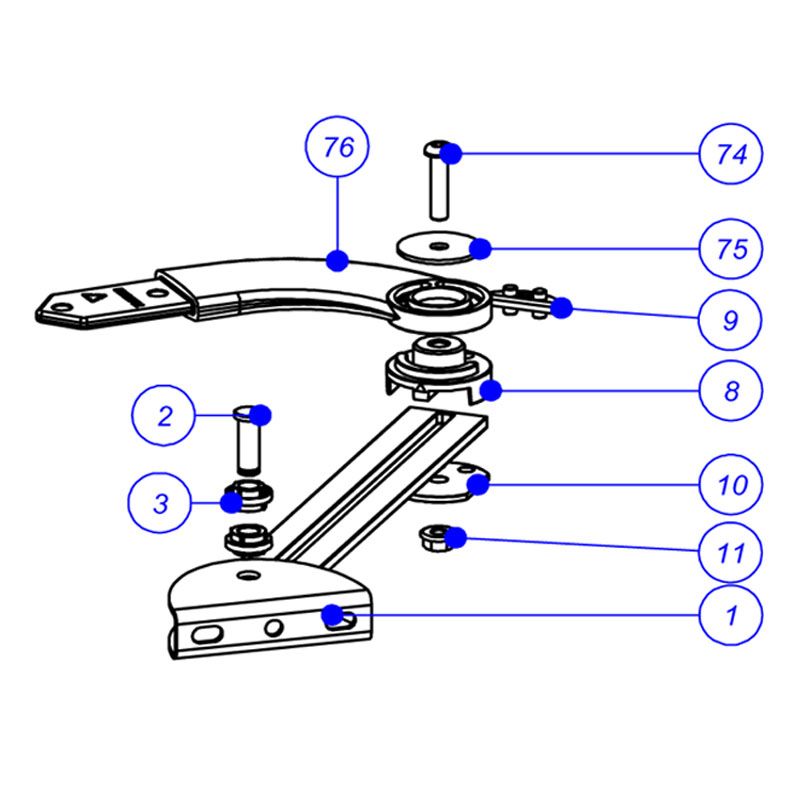 76
74
75
9
8
2
3
10
11
1