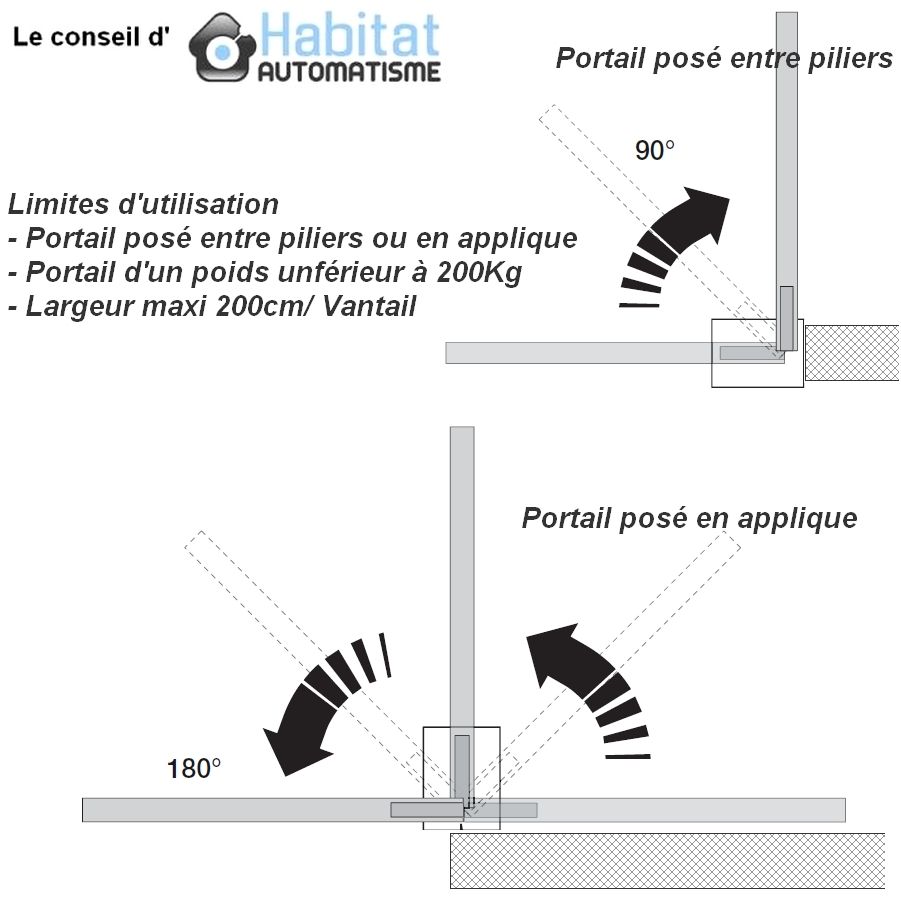 Le conseil d' Habitat AUTOMATISME

Portail posé entre piliers

90°

Limites d'utilisation
- Portail posé entre piliers ou en applique
- Portail d'un poids unférieur à 200Kg
- Largeur maxi 200cm/ Vantail

Portail posé en applique

180°