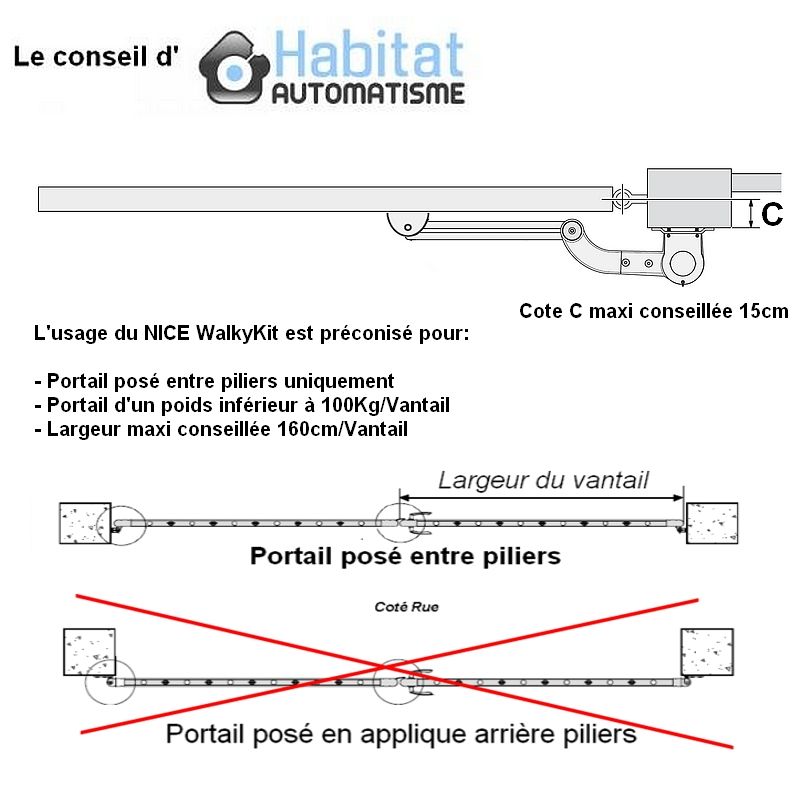 Le conseil d' Habitat AUTOMATISME

C

Cote C maxi conseillée 15cm

L'usage du NICE WalkyKit est préconisé pour:

- Portail posé entre piliers uniquement
- Portail d'un poids inférieur à 100Kg/Vantail
- Largeur maxi conseillée 160cm/Vantail

Largeur du vantail

Portail posé entre piliers

Coté Rue

Portail posé en applique arrière piliers