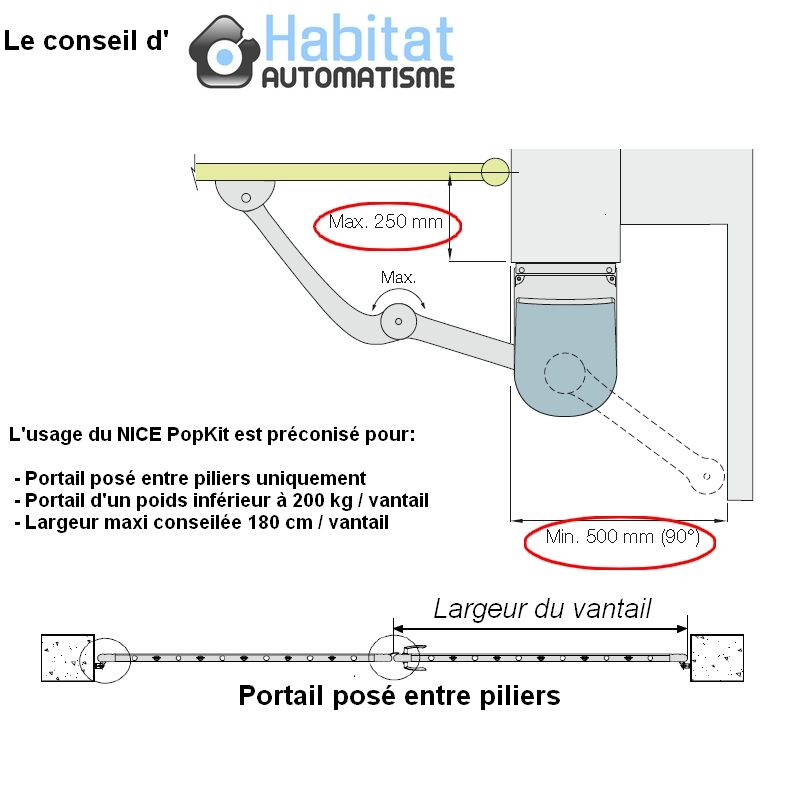 Le conseil d' Habitat AUTOMATISME

Max. 250 mm

Max.

L'usage du NICE PopKit est préconisé pour:

- Portail posé entre piliers uniquement
- Portail d'un poids inférieur à 200 kg / vantail
- Largeur maxi conseilée 180 cm / vantail

Min. 500 mm (90°)

Largeur du vantail

Portail posé entre piliers