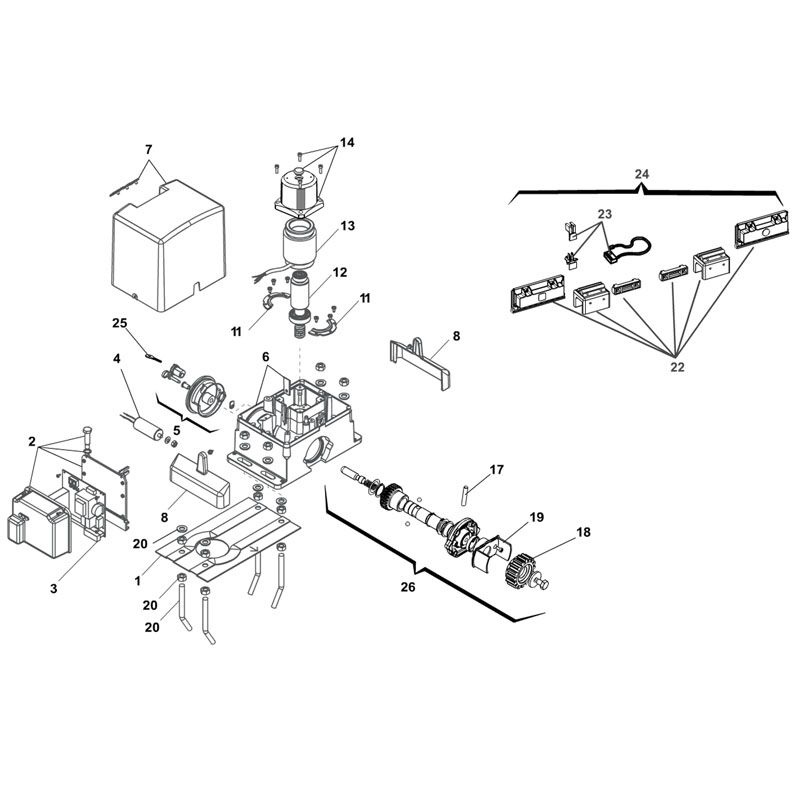 7
14
13
12
11
11
25
4
6
8
5
2
8
3
20
1
20
20
17
19
18
26
24
23
22