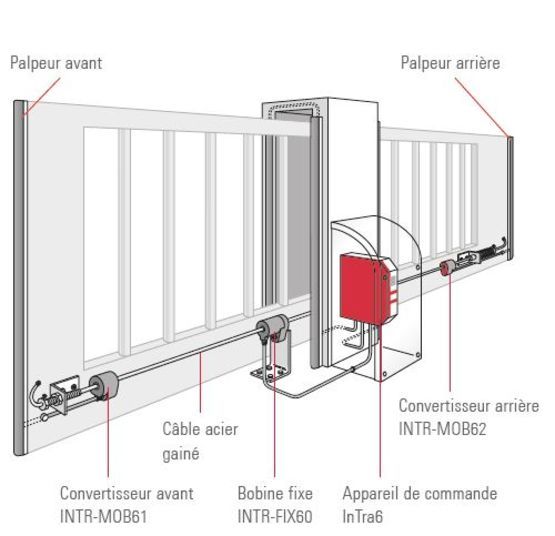 Palpeur avant

Palpeur arrière

Convertisseur arrière
INTR-MOB62

Câble acier
gainé

Convertisseur avant
INTR-MOB61

Bobine fixe
INTR-FIX60

Appareil de commande
InTra6