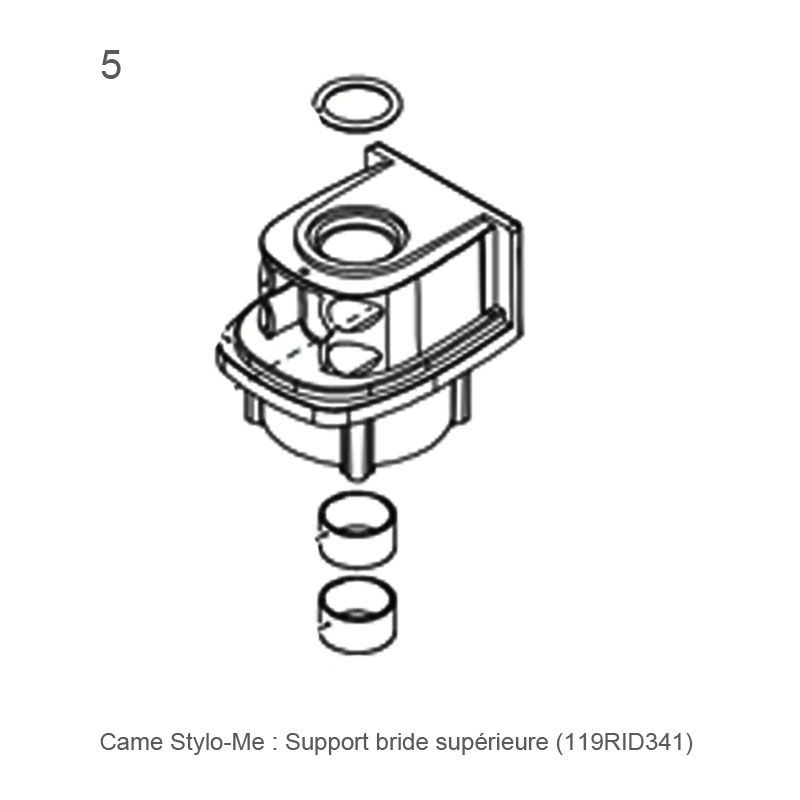 5

Came Stylo-Me : Support bride supérieure (119RID341)