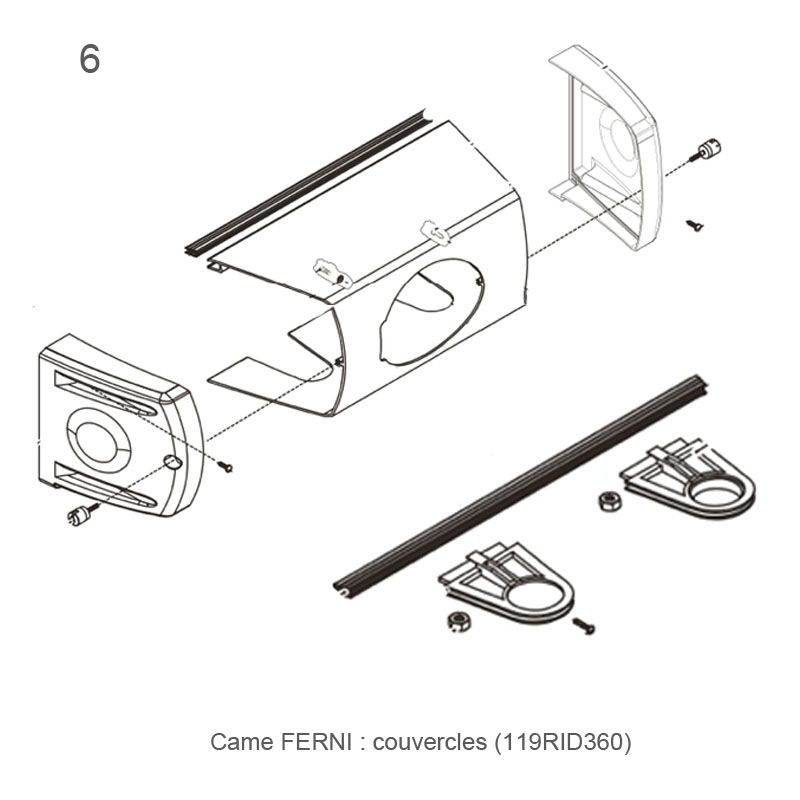 6

Came FERNI : couvercles (119RID360)