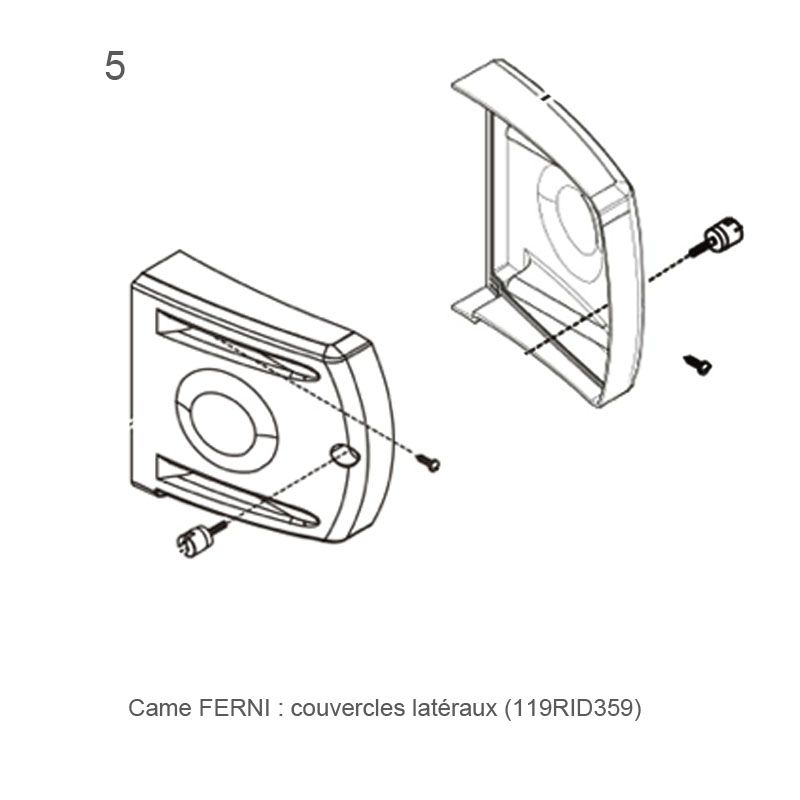 5

Came FERNI : couvercles latéraux (119RID359)