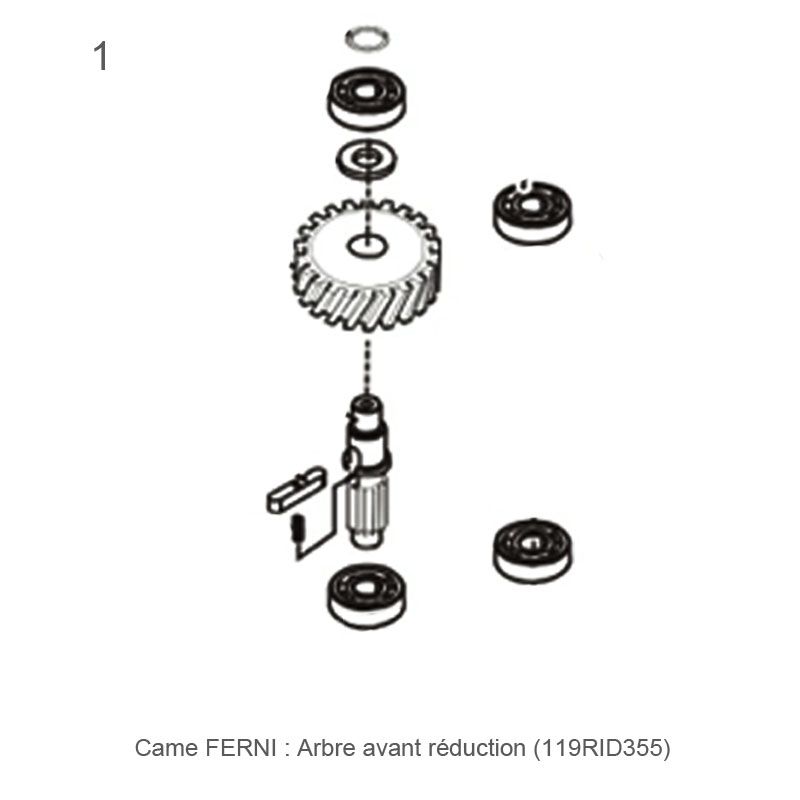 1

Came FERNI : Arbre avant réduction (119RID355)