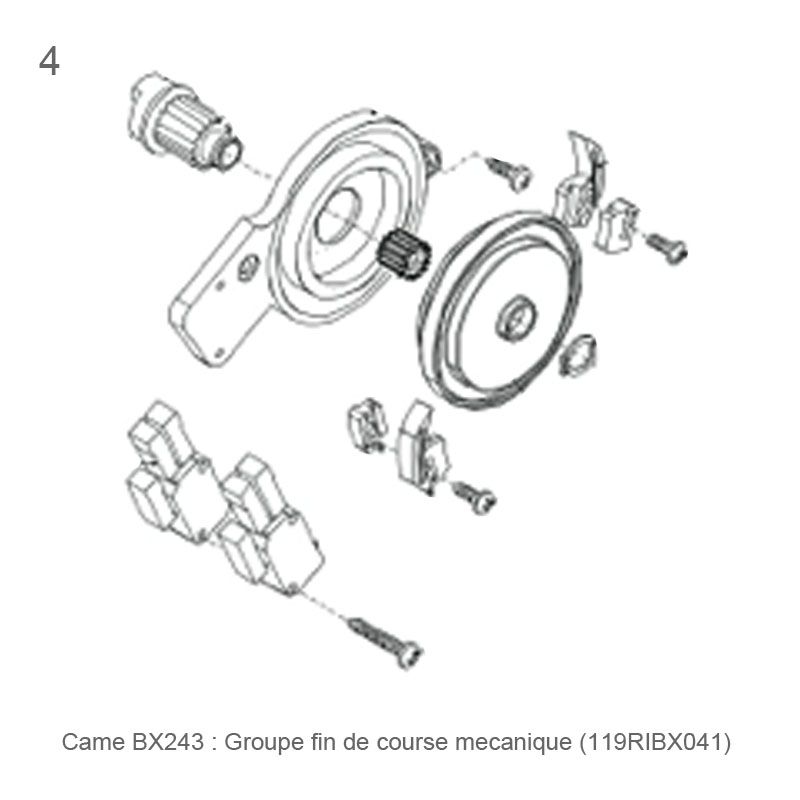 4

Came BX243 : Groupe fin de course mecanique (119RIBX041)