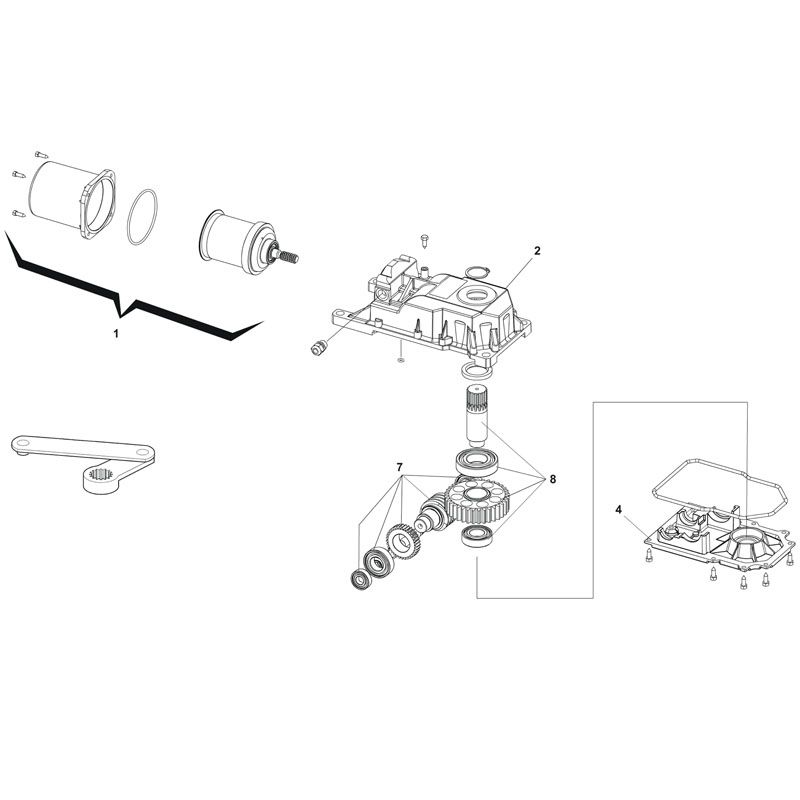 1

2

7

8

4