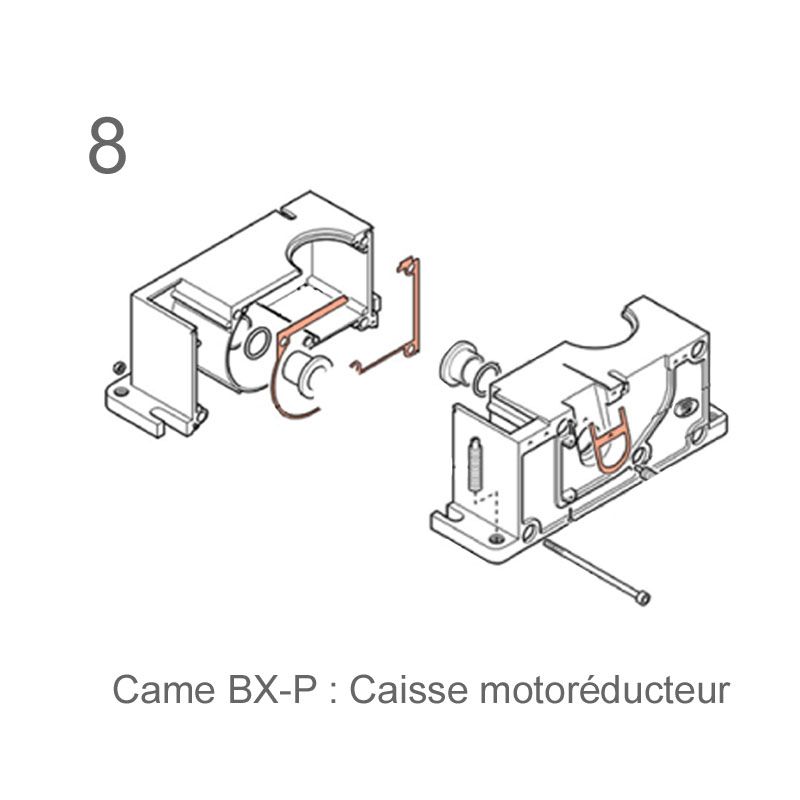 8

Came BX-P : Caisse motoréducteur