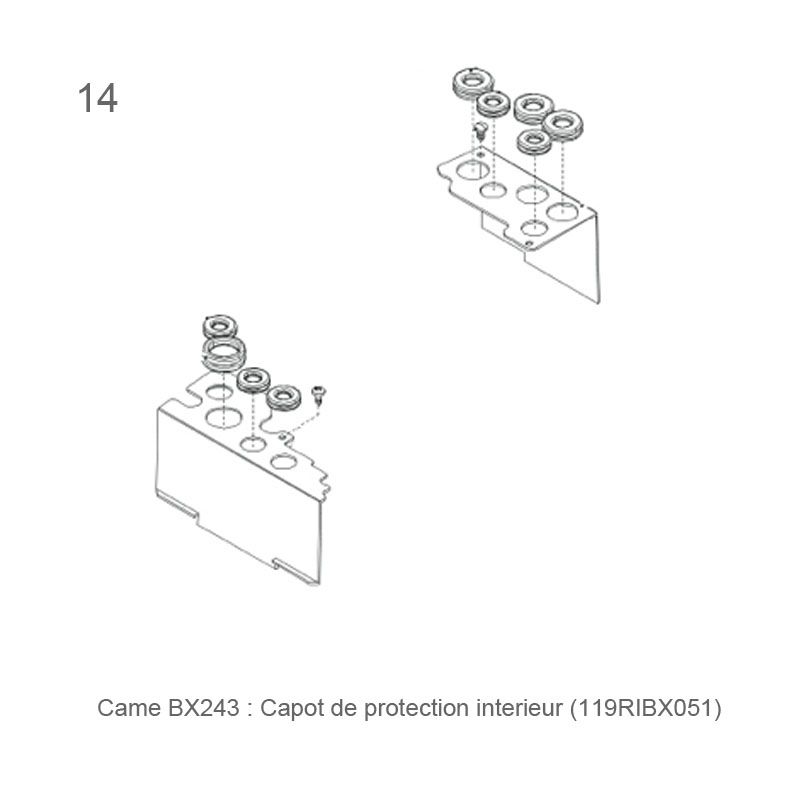 14

Came BX243 : Capot de protection interieur (119RIBX051)