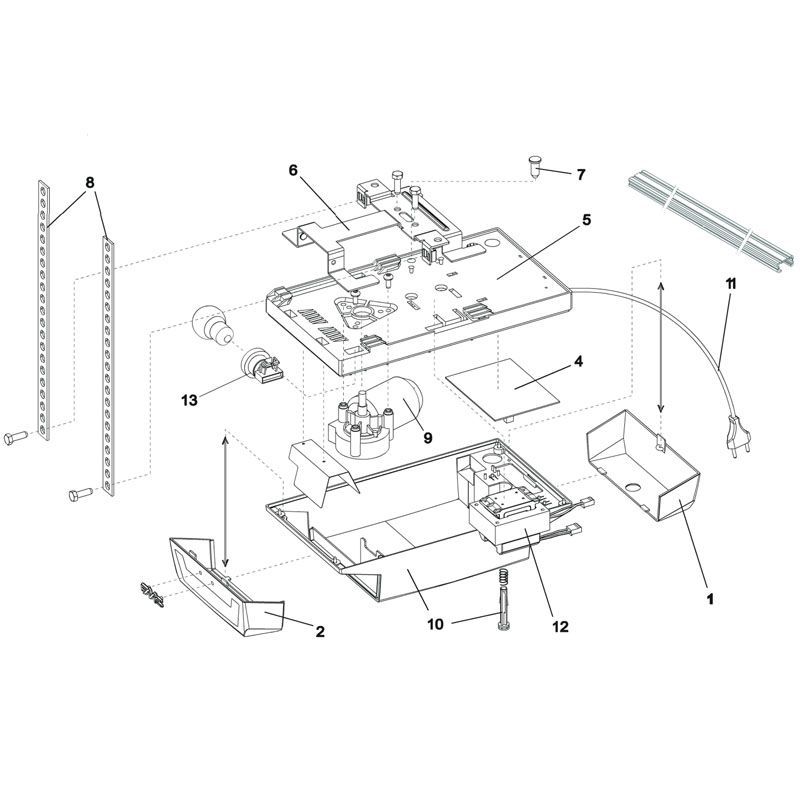 8
6
7
5
11
4
13
9
1
2
10
12