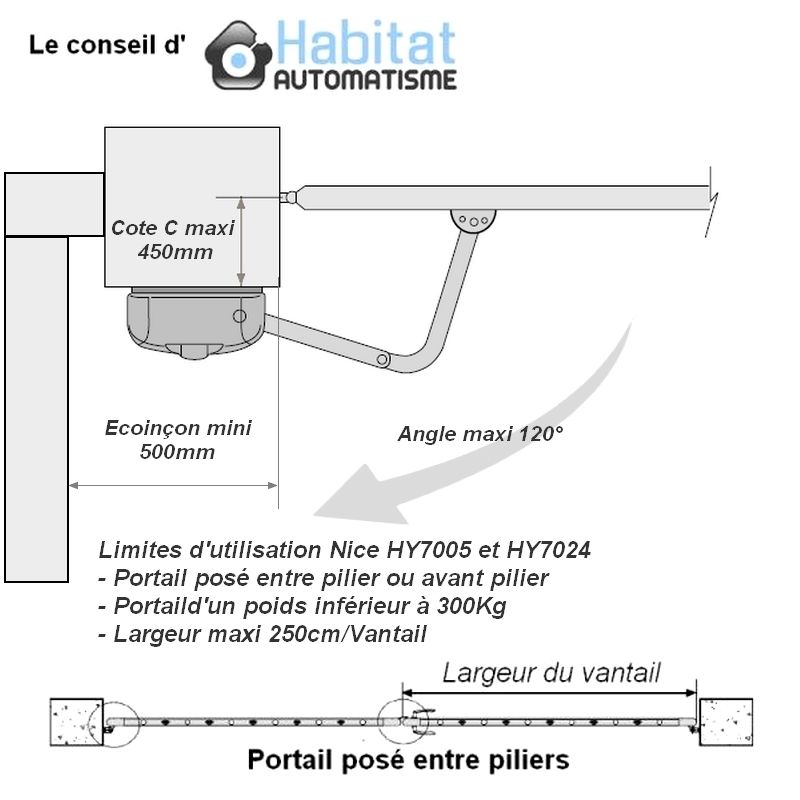 Le conseil d' Habitat AUTOMATISME

Cote C maxi 450mm

Ecoinçon mini 500mm

Angle maxi 120°

Limites d'utilisation Nice HY7005 et HY7024
- Portail posé entre pilier ou avant pilier
- Portaild'un poids inférieur à 300Kg
- Largeur maxi 250cm/Vantail

Largeur du vantail

Portail posé entre piliers