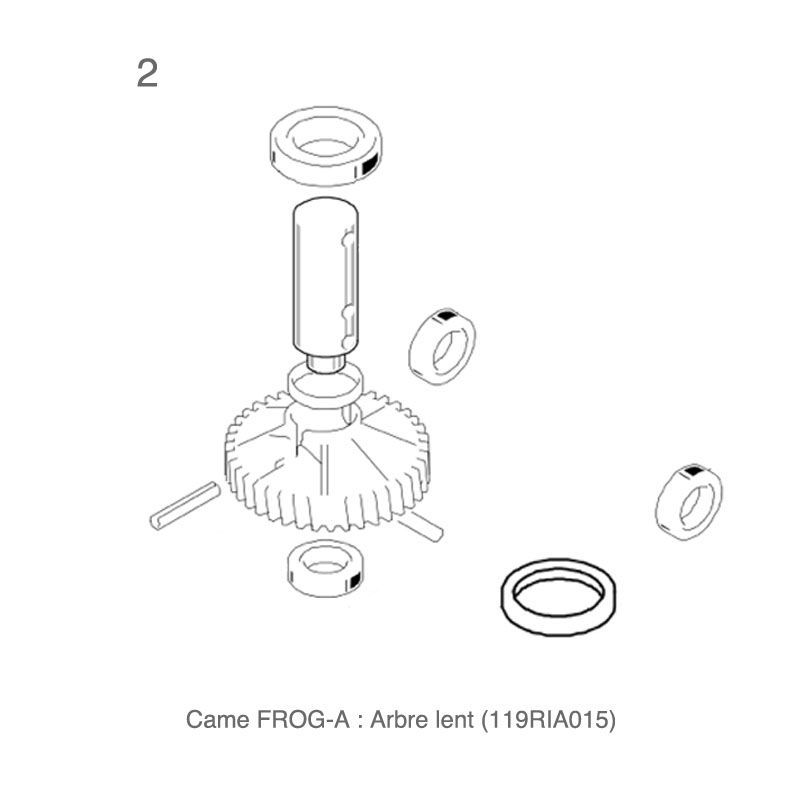 2

Came FROG-A : Arbre lent (119RIA015)