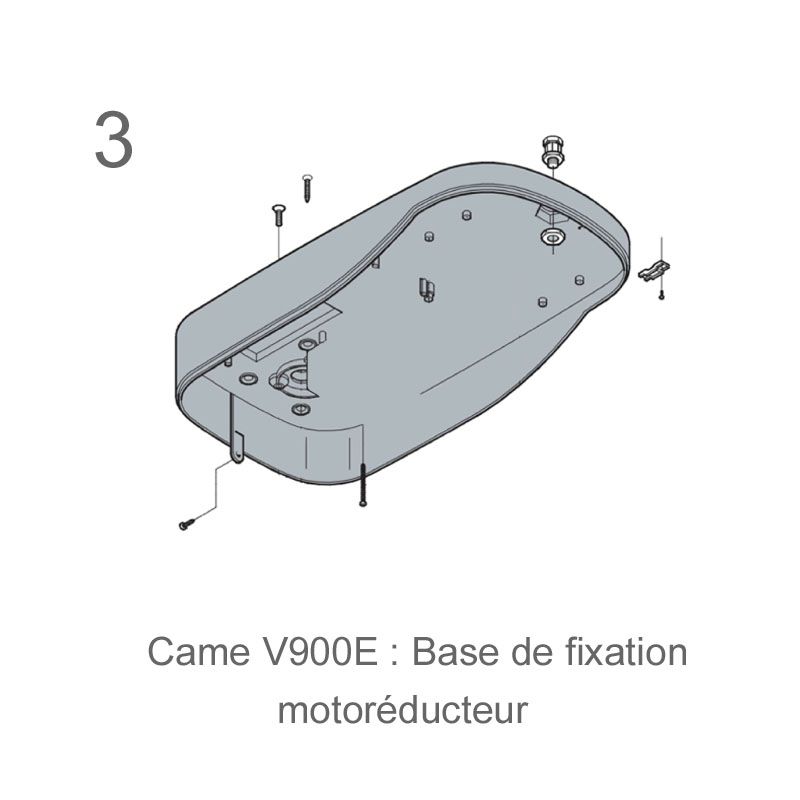 3

Came V900E : Base de fixation motoréducteur