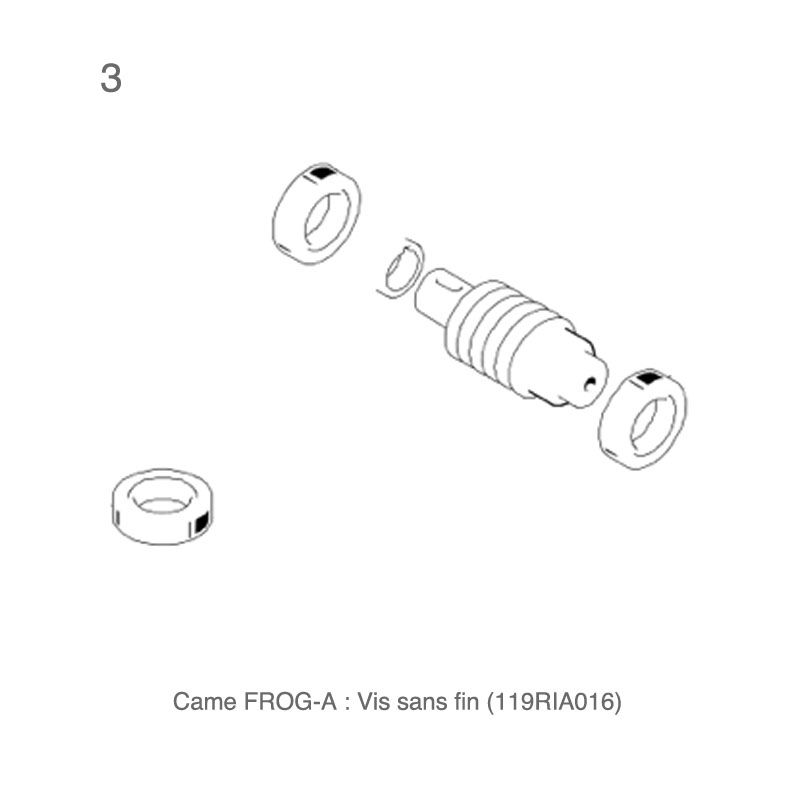 3

Came FROG-A : Vis sans fin (119RIA016)