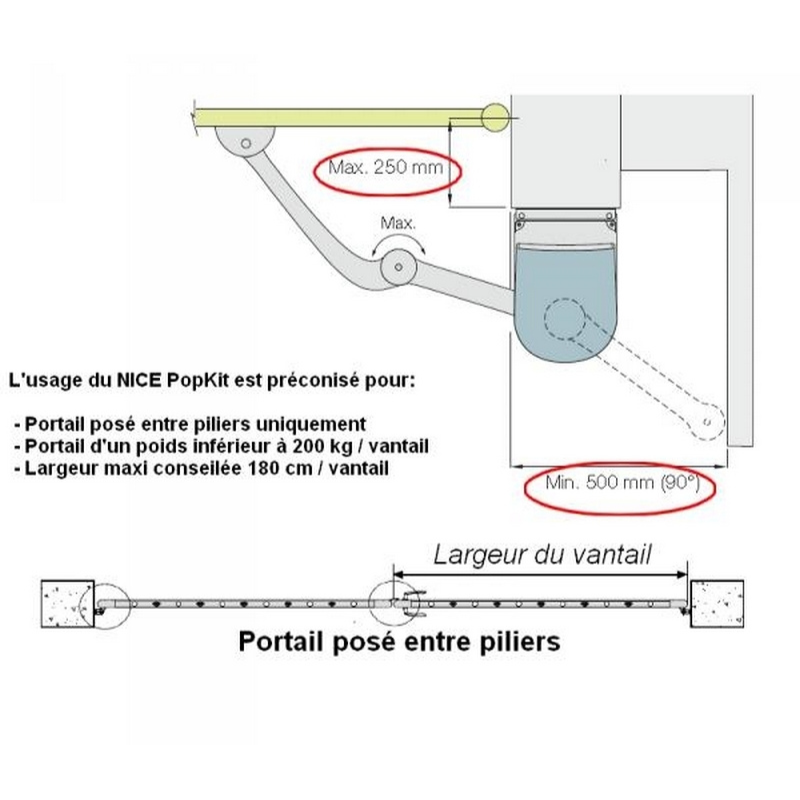 Max. 250 mm

Max.

L'usage du NICE PopKit est préconisé pour:

- Portail posé entre piliers uniquement
- Portail d'un poids inférieur à 200 kg / vantail
- Largeur maxi conseilée 180 cm / vantail

Min. 500 mm (90°)

Largeur du vantail

Portail posé entre piliers