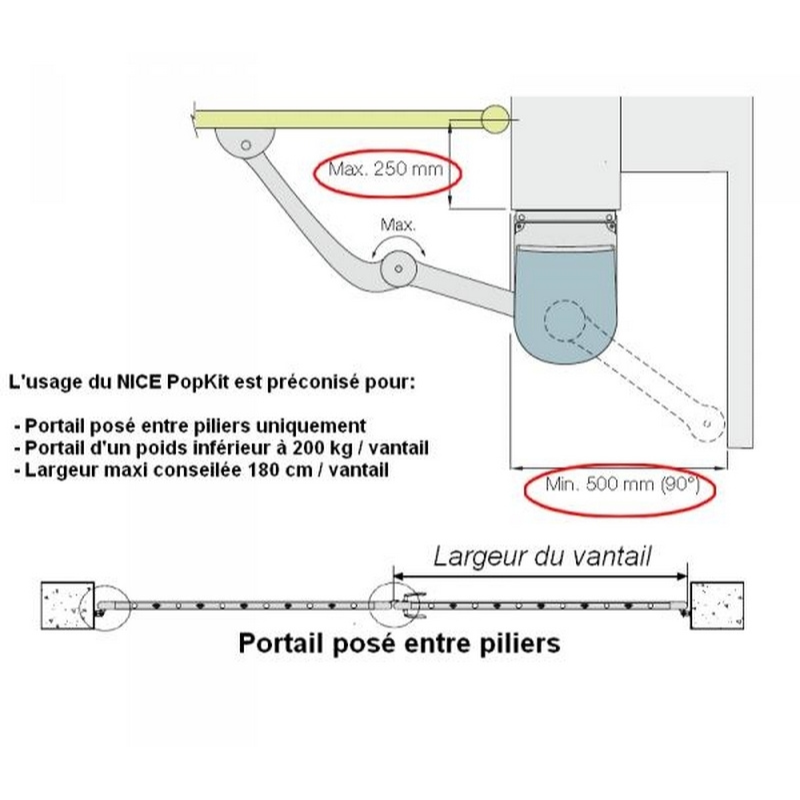 Max. 250 mm

Max.

L'usage du NICE PopKit est préconisé pour:

- Portail posé entre piliers uniquement
- Portail d'un poids inférieur à 200 kg / vantail
- Largeur maxi conseilée 180 cm / vantail

Min. 500 mm (90°)

Largeur du vantail

Portail posé entre piliers