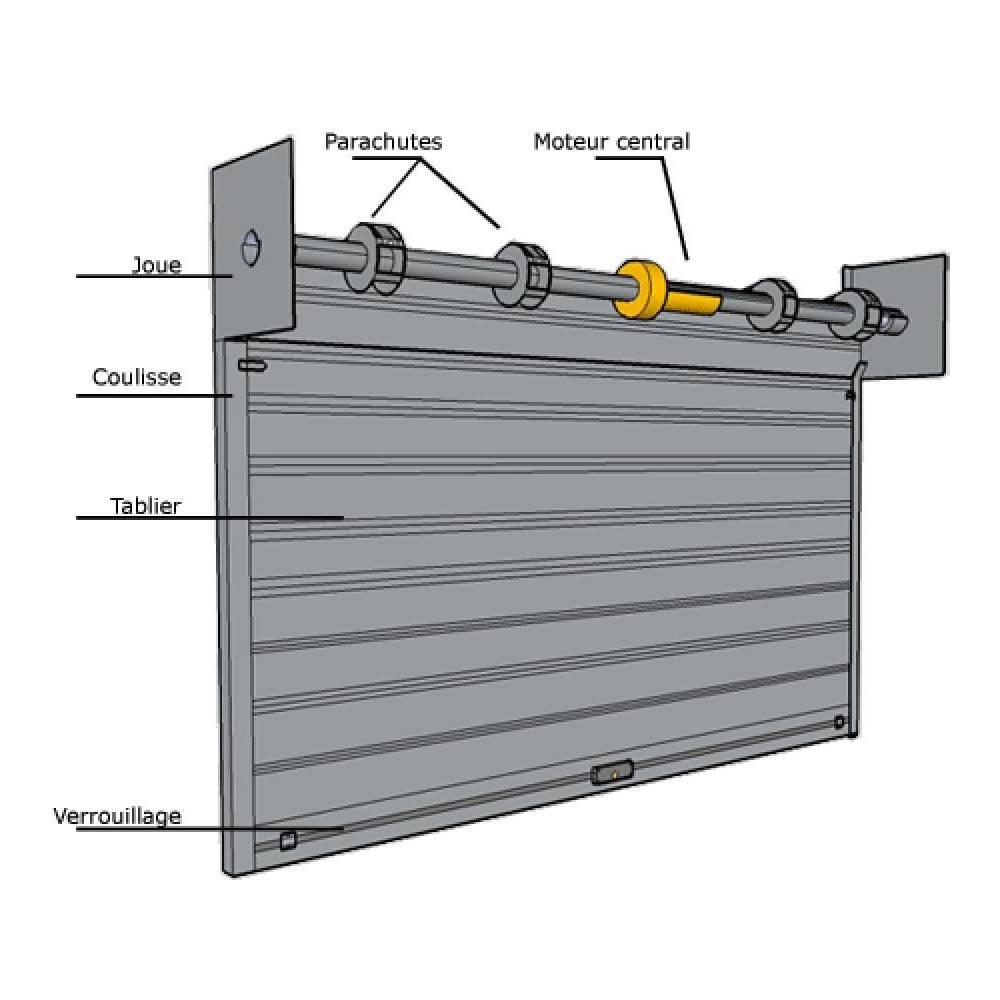 Parachutes
Moteur central
Joue
Coulisse
Tablier
Verrouillage