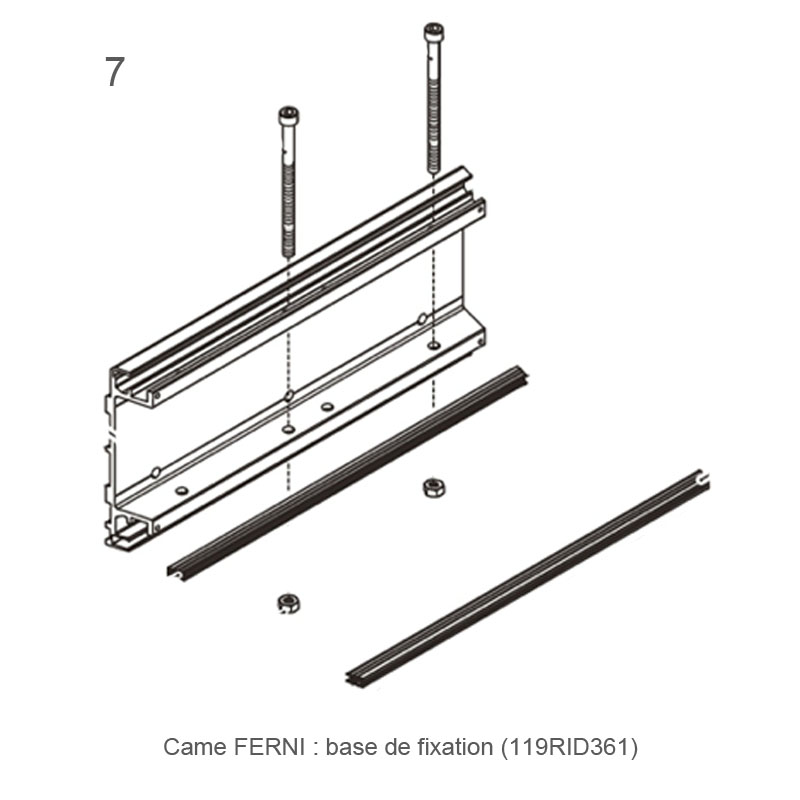 7

Came FERNI : base de fixation (119RID361)